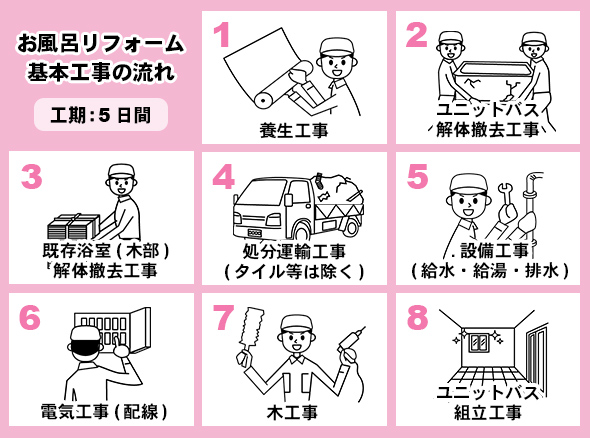 お風呂リフォーム
基本工事の流れ

工期：5日間

1
養生工事

2
ユニットバス
解体撤去工事

3
既存浴室（木部）
解体撤去工事

4
処分運輸工事
（タイル等は除く）

5
設備工事
（給水・給湯・排水）

6
電気工事（配線）

7
木工事

8
ユニットバス
組立工事