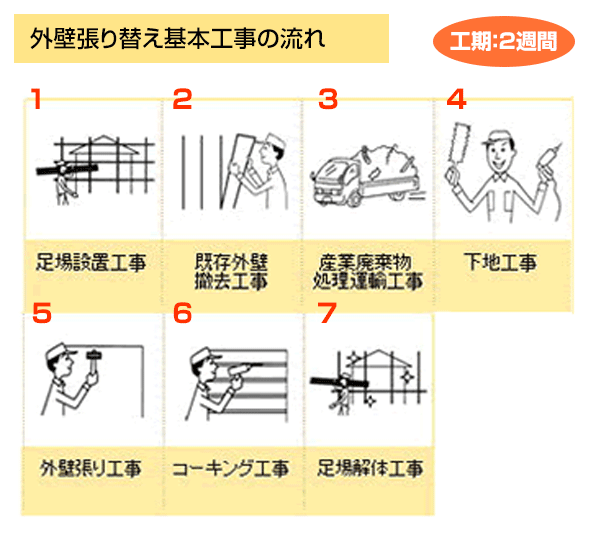 外壁張り替え基本工事の流れ

工期:2週間

1
足場設置工事

2
既存外壁撤去工事

3
産業廃棄物処理運輸工事

4
下地工事

5
外壁張り工事

6
コーキング工事

7
足場解体工事