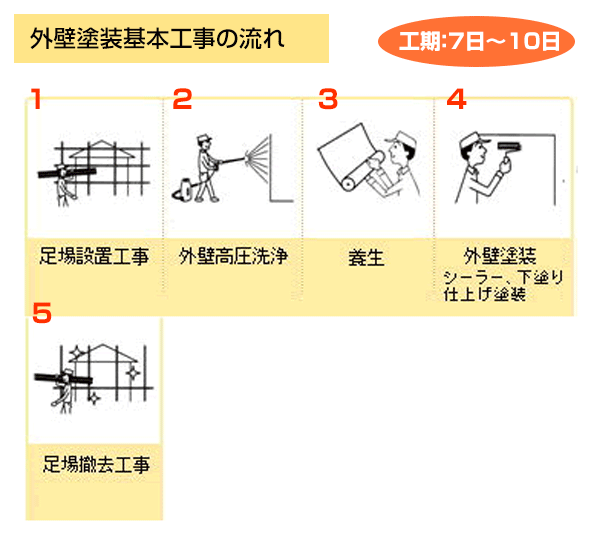 外壁塗装基本工事の流れ

工期:7日～10日

1
足場設置工事

2
外壁高圧洗浄

3
養生

4
外壁塗装
シーラー、下塗り
仕上げ塗装

5
足場撤去工事