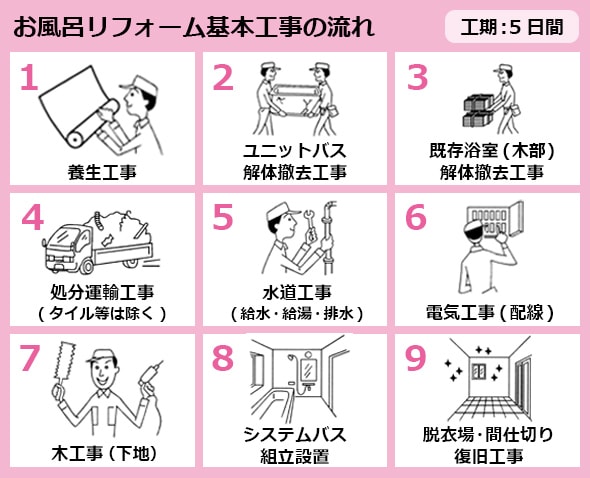 お風呂リフォーム基本工事の流れ

工期：5日間

1
養生工事

2
ユニットバス
解体撤去工事

3
既存浴室（木部）
解体撤去工事

4
処分運輸工事
（タイル等は除く）

5
水道工事
（給水・給湯・排水）

6
電気工事（配線）

7
木工事（下地）

8
システムバス
組立設置

9
脱衣場・間仕切り
復旧工事